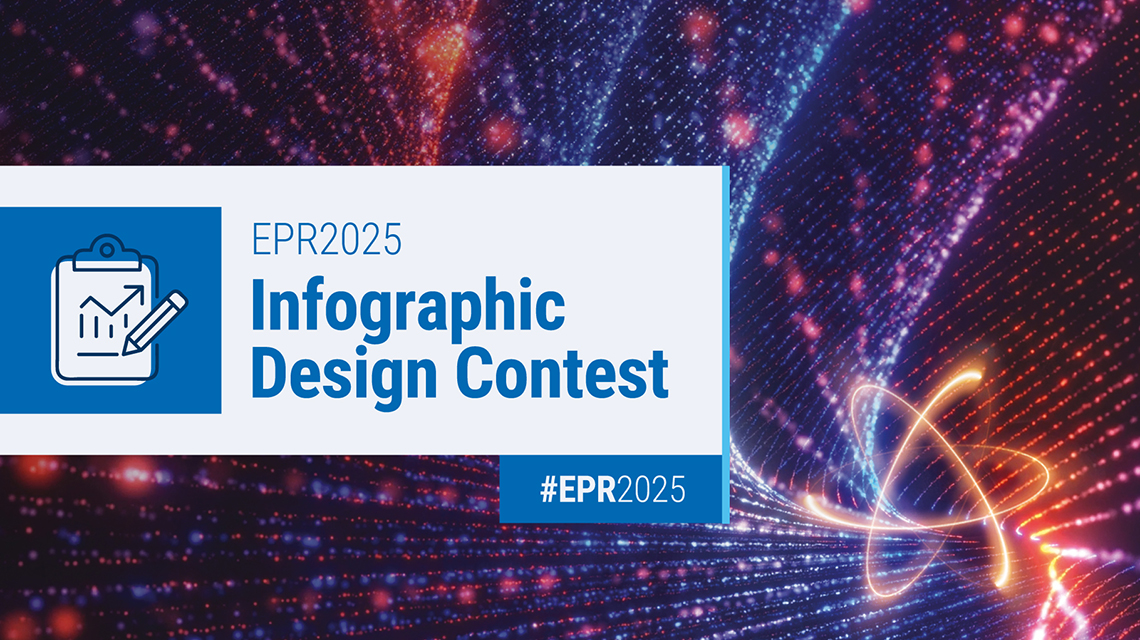 EPR2025
Infographic Design Contest

#EPR2025